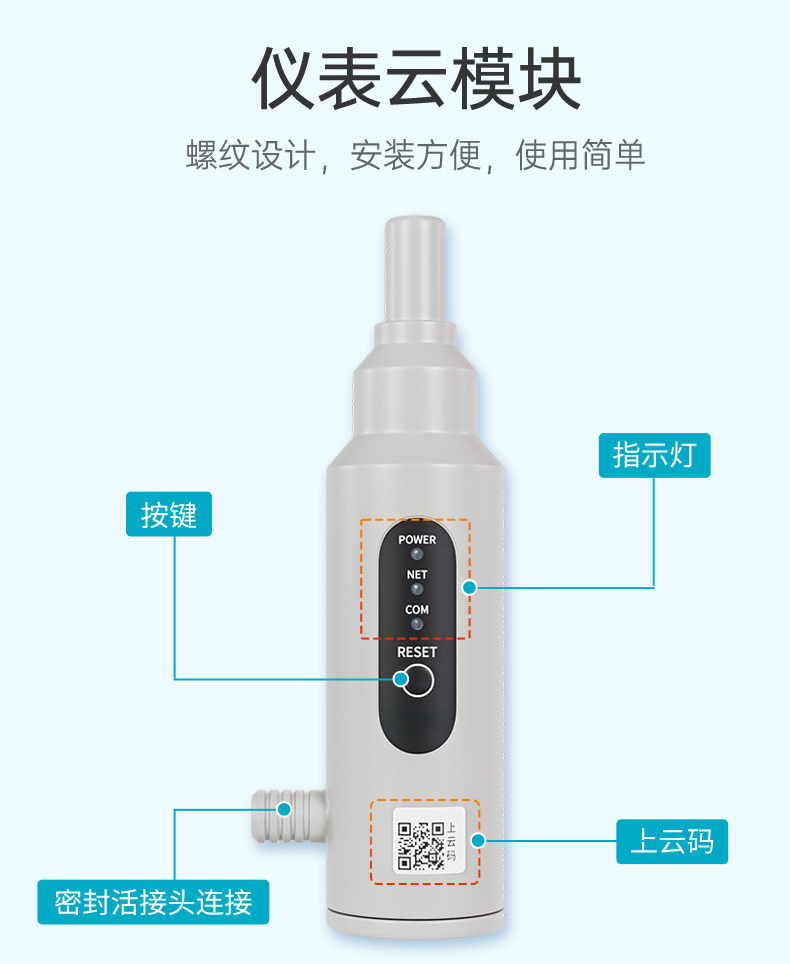 仪表云模块

螺纹设计，安装方便，使用简单

指示灯

按键

POWER

NET

COM

RESET

上云码

上云码

密封活接头连接