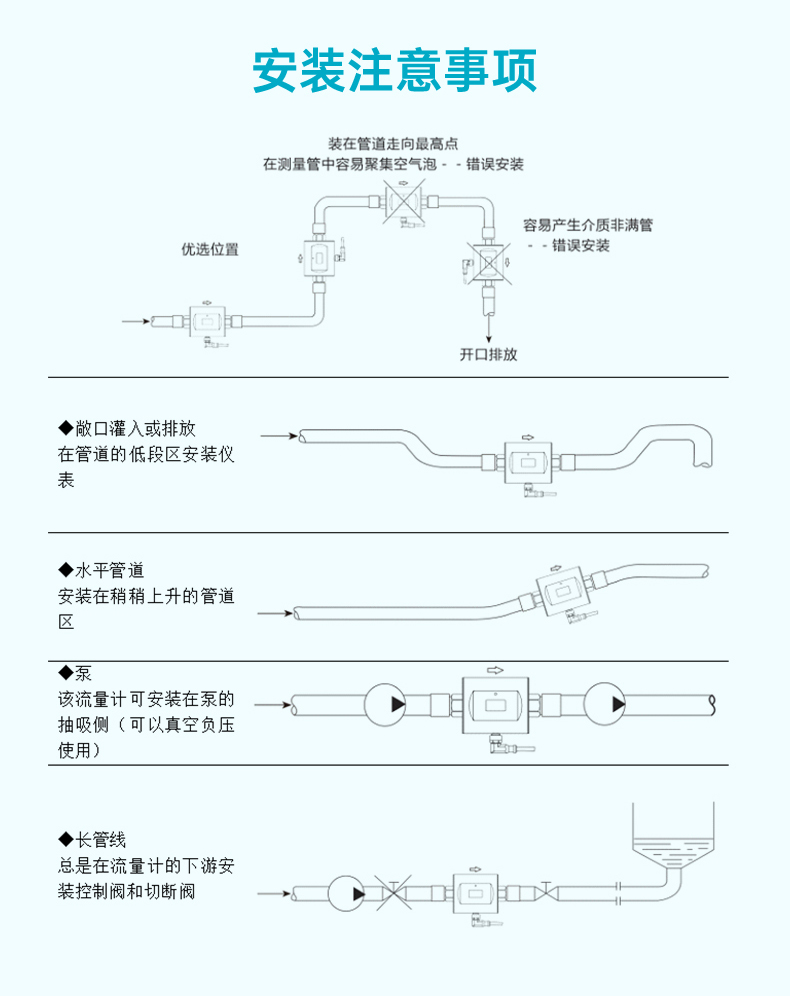 安装注意事项

装在管道走向最高点
在测量管中容易聚集空气泡 - - 错误安装

容易产生介质非满管
- - 错误安装

优选位置

开口排放

◆敞口灌入或排放
在管道的低段区安装仪表

◆水平管道
安装在稍稍上升的管道区

◆泵
该流量计可安装在泵的抽吸侧（可以真空负压使用）

◆长管线
总是在流量计的下游安装控制阀和切断阀