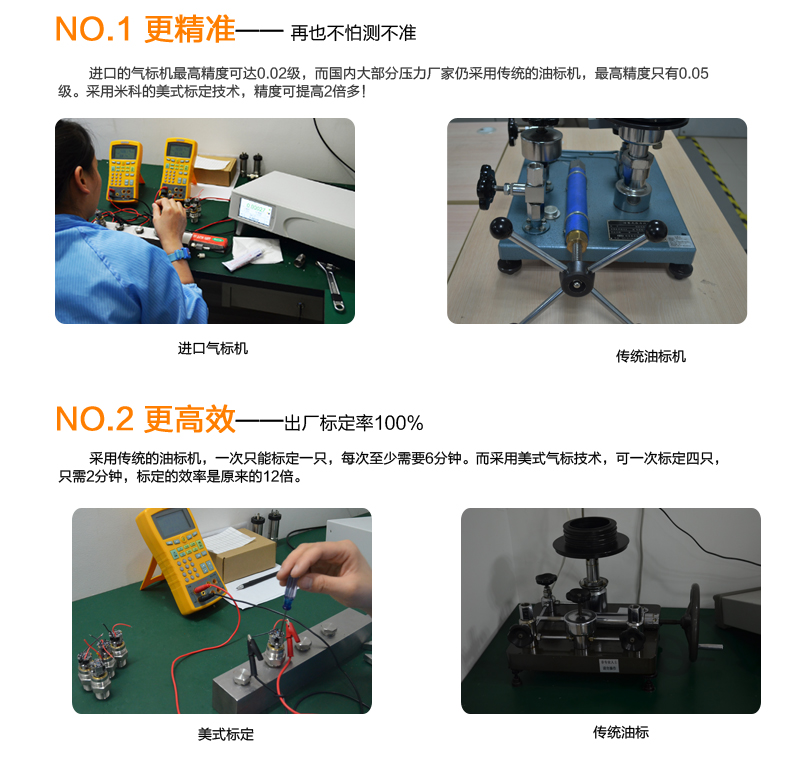 NO.1 更精准—— 再也不怕测不准

进口的气标机最高精度可达0.02级，而国内大部分压力厂家仍采用传统的油标机，最高精度只有0.05级。采用米科的美式标定技术，精度可提高2倍多！

进口气标机

传统油标机

NO.2 更高效——出厂标定率100%

采用传统的油标机，一次只能标定一只，每次至少需要6分钟。而采用美式气标技术，可一次标定四只，只需2分钟，标定的效率是原来的12倍。

美式标定

传统油标